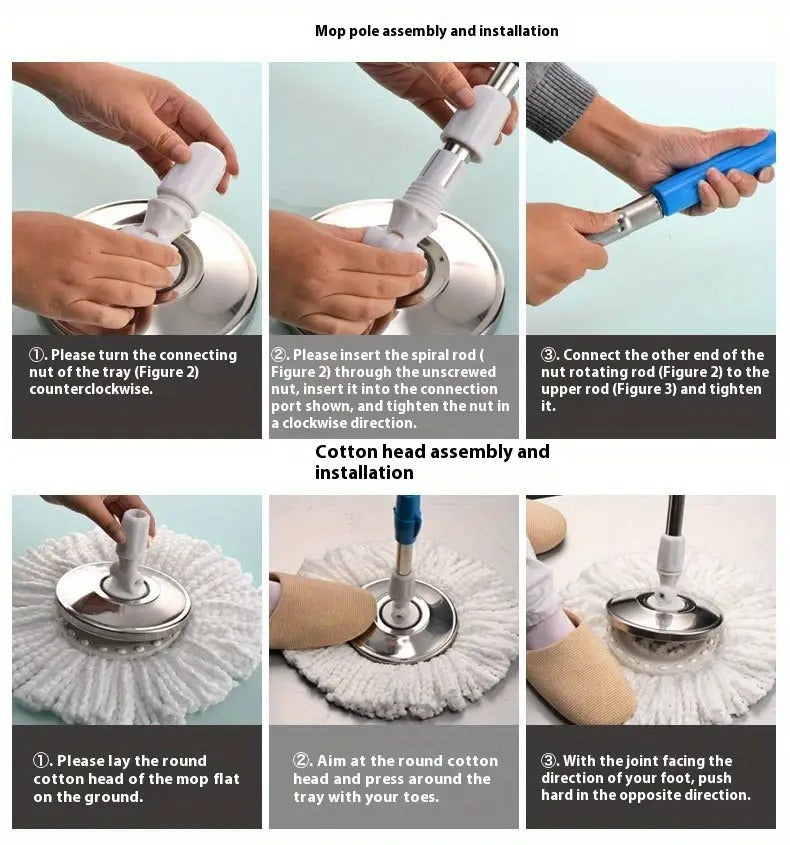 Mop pole assembly and installation

①. Please turn the connecting nut of the tray (Figure 2) counterclockwise.

②. Please insert the spiral rod ( Figure 2) through the unscrewed nut, insert it into the connection port shown, and tighten the nut in a clockwise direction.

③. Connect the other end of the nut rotating rod (Figure 2) to the upper rod (Figure 3) and tighten it.

Cotton head assembly and installation

①. Please lay the round cotton head of the mop flat on the ground.

②. Aim at the round cotton head and press around the tray with your toes.

③. With the joint facing the direction of your foot, push hard in the opposite direction.